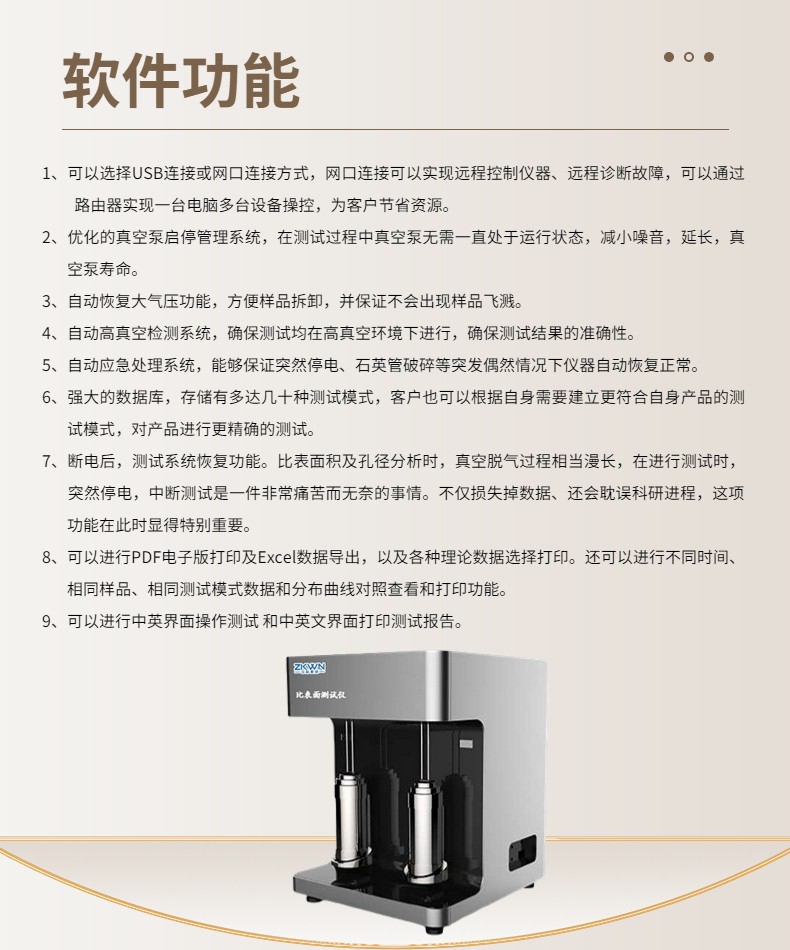 软件功能

1、可以选择USB连接或网口连接方式，网口连接可以实现远程控制仪器、远程诊断故障，可以通过路由器实现一台电脑多台设备操控，为客户节省资源。

2、优化的真空泵启停管理系统，在测试过程中真空泵无需一直处于运行状态，减小噪音，延长，真空泵寿命。

3、自动恢复大气压功能，方便样品拆卸，并保证不会出现样品飞溅。

4、自动高真空检测系统，确保测试均在高真空环境下进行，确保测试结果的准确性。

5、自动应急处理系统，能够保证突然停电、石英管破碎等突发偶然情况下仪器自动恢复正常。

6、强大的数据库，存储有多达几十种测试模式，客户也可以根据自身需要建立更符合自身产品的测试模式，对产品进行更精确的测试。

7、断电后，测试系统恢复功能。比表面积及孔径分析时，真空脱气过程相当漫长，在进行测试时，突然停电，中断测试是一件非常痛苦而无奈的事情。不仅损失掉数据、还会耽误科研进程，这项功能在此时显得特别重要。

8、可以进行PDF电子版打印及Excel数据导出，以及各种理论数据选择打印。还可以进行不同时间、相同样品、相同测试模式数据和分布曲线对照查看和打印功能。

9、可以进行中英界面操作测试 和中英文界面打印测试报告。

ZKWN

比表面测试仪